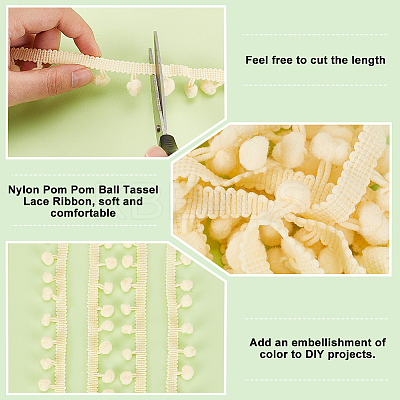 Feel free to cut the length

Nylon Pom Pom Ball Tassel Lace Ribbon, soft and comfortable

Add an embellishment of color to DIY projects.