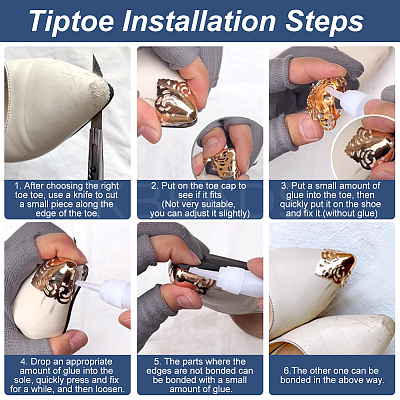 Tiptoe Installation Steps

1. After choosing the right toe toe, use a knife to cut a small piece along the edge of the toe.

2. Put on the toe cap to see if it fits (Not very suitable, you can adjust it slightly)

3. Put a small amount of glue into the toe, then quickly put it on the shoe and fix it.(without glue)

4. Drop an appropriate amount of glue into the sole, quickly press and fix for a while, and then loosen.

5. The parts where the edges are not bonded can be bonded with a small amount of glue.

6.The other one can be bonded in the above way.