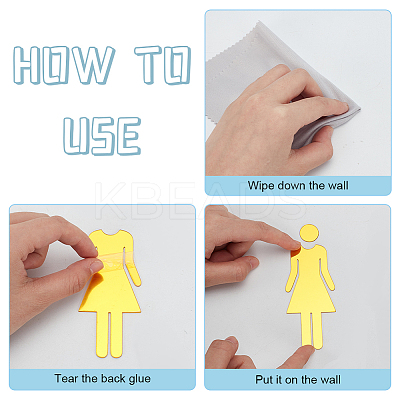 HOW TO USE

Wipe down the wall

KBEADS

Tear the back glue

Put it on the wall