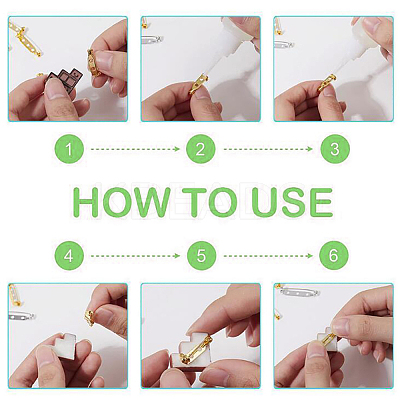 1
2
3
HOW TO USE
4
5
6