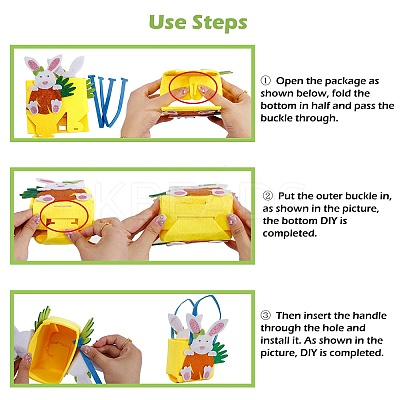 Use Steps

① Open the package as shown below, fold the bottom in half and pass the buckle through.

KBEADS

② Put the outer buckle in, as shown in the picture, the bottom DIY is completed.

③ Then insert the handle through the hole and install it. As shown in the picture, DIY is completed.