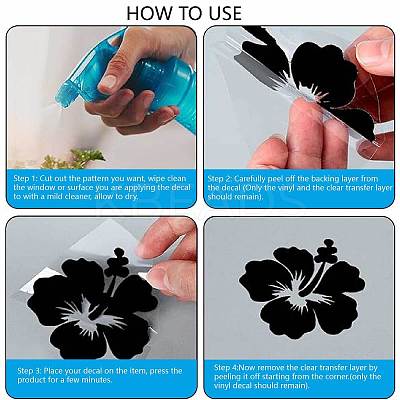 HOW TO USE

Step 1: Cut out the pattern you want, wipe clean the window or surface you are applying the decal to with a mild cleaner, allow to dry.

Step 2: Carefully peel off the backing layer from the decal (Only the vinyl and the clear transfer layer should remain).

Step 3: Place your decal on the item, press the product for a few minutes.

Step 4:Now remove the clear transfer layer by peeling it off starting from the corner.(only the vinyl decal should remain).