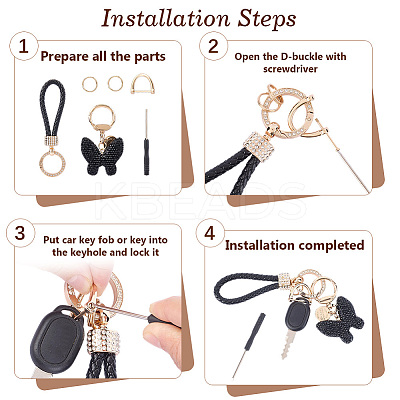 Installation Steps

1
Prepare all the parts

2
Open the D-buckle with screwdriver

KBEADS

3
Put car key fob or key into the keyhole and lock it

4
Installation completed