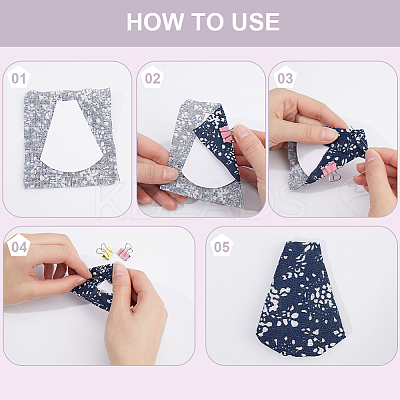 HOW TO USE

01

02

03

04

05

KBEADS