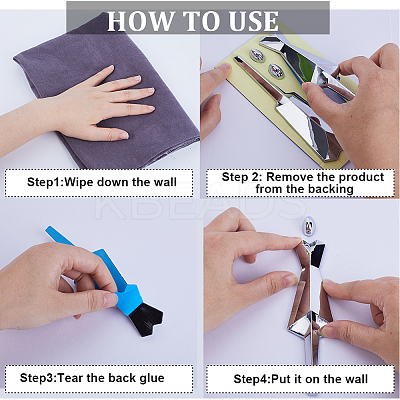 HOW TO USE

Step1:Wipe down the wall

Step 2: Remove the product from the backing

KBEADS

Step3:Tear the back glue

Step4:Put it on the wall