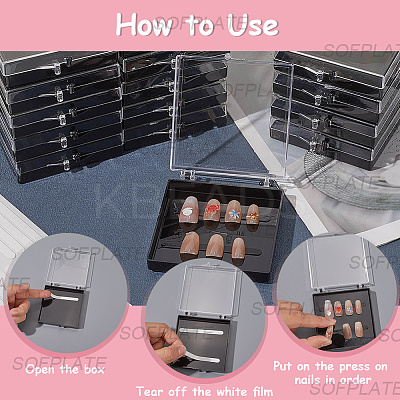 How to Use

SOFPLATE

Open the box

Tear off the white film

Put on the press on nails in order