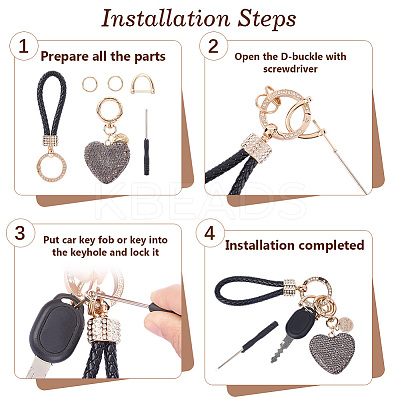 Installation Steps

1
Prepare all the parts

2
Open the D-buckle with screwdriver

KBEADS

3
Put car key fob or key into the keyhole and lock it

4
Installation completed