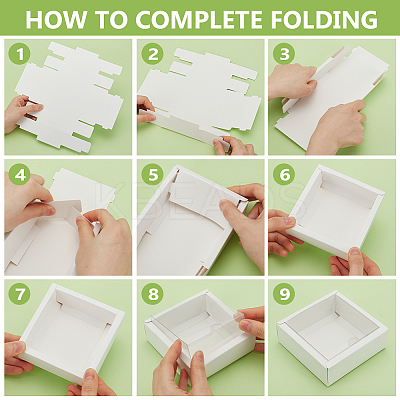 HOW TO COMPLETE FOLDING

1

2

3

4

5

6

7

8

9

KBEADS