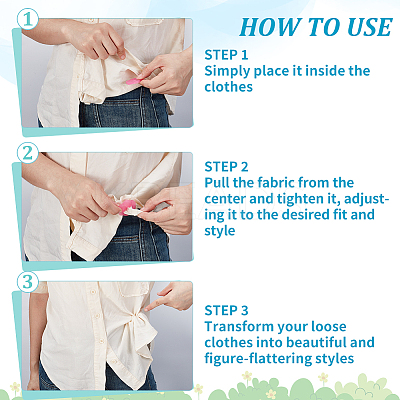 HOW TO USE

1

STEP 1
Simply place it inside the clothes

2

STEP 2
Pull the fabric from the center and tighten it, adjusting it to the desired fit and style

3

STEP 3
Transform your loose clothes into beautiful and figure-flattering styles