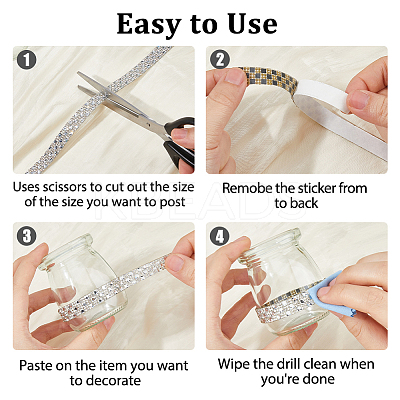 Easy to Use

1

Uses scissors to cut out the size of the size you want to post

2

Remobe the sticker from to back

KBEADS

3

Paste on the item you want to decorate

4

Wipe the drill clean when you're done