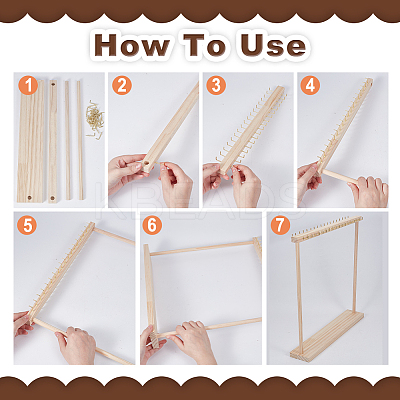 How To Use

1

2

3

4

KBEADS

5

6

7