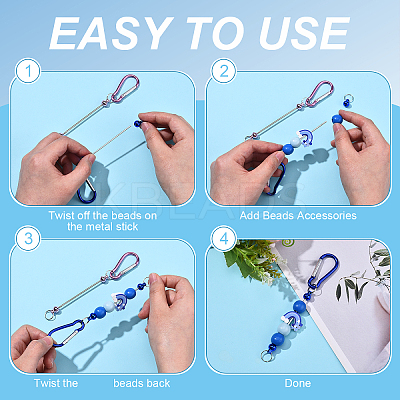 EASY TO USE

1

Twist off the beads on the metal stick

2

Add Beads Accessories

KBEADS

3

Twist the beads back

4

Done