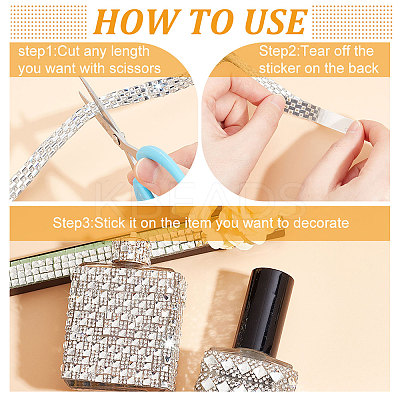 HOW TO USE

step1:Cut any length you want with scissors

Step2:Tear off the sticker on the back

KBEADS

Step3:Stick it on the item you want to decorate