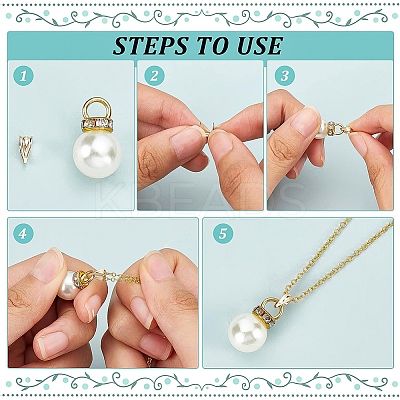 STEPS TO USE

1

2

3

4

5

KBEADS