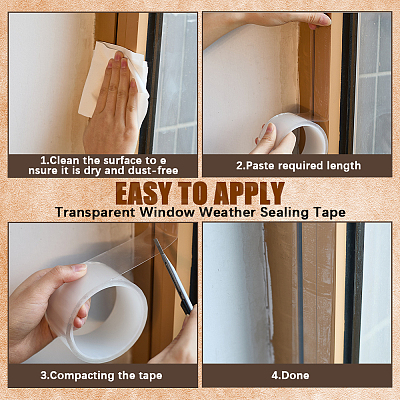 1.Clean the surface to e nsure it is dry and dust-free

2.Paste required length

EASY TO APPLY

Transparent Window Weather Sealing Tape

3.Compacting the tape

4.Done