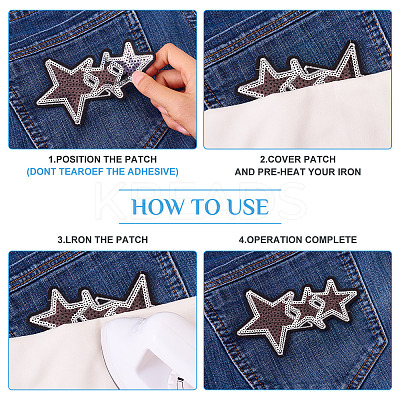 1.POSITION THE PATCH
(DONT TEAROEF THE ADHESIVE)

2.COVER PATCH
AND PRE-HEAT YOUR IRON

KBEADS

HOW TO USE

3.LRON THE PATCH

4.OPERATION COMPLETE