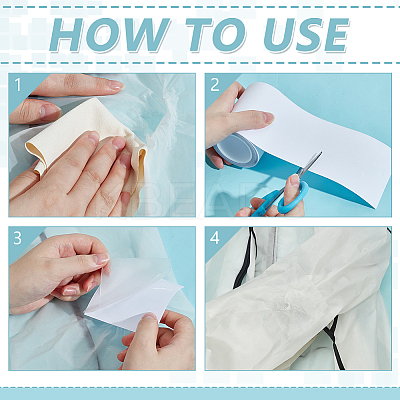 HOW TO USE

1

2

3

4