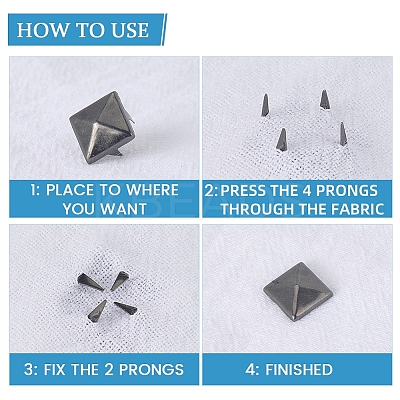 HOW TO USE

1: PLACE TO WHERE YOU WANT

2: PRESS THE 4 PRONGS THROUGH THE FABRIC

KBEADS

3: FIX THE 2 PRONGS

4: FINISHED