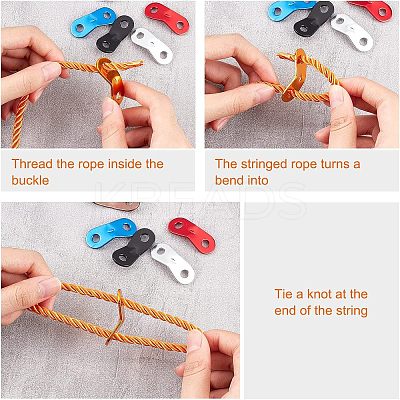 Thread the rope inside the buckle

The stringed rope turns a bend into

KBEADS

Tie a knot at the end of the string