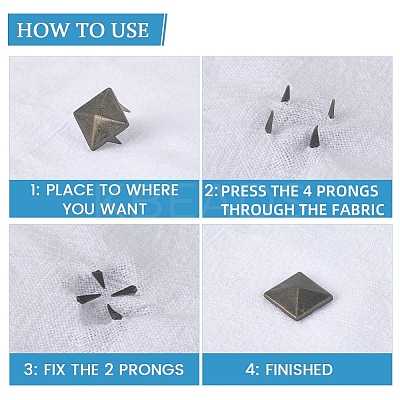 HOW TO USE

1: PLACE TO WHERE YOU WANT

2: PRESS THE 4 PRONGS THROUGH THE FABRIC

KBEADS

3: FIX THE 2 PRONGS

4: FINISHED