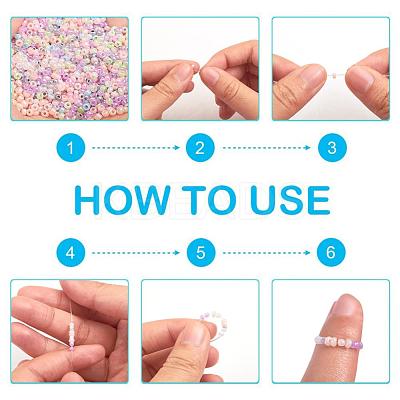 1
2
3
HOW TO USE
4
5
6