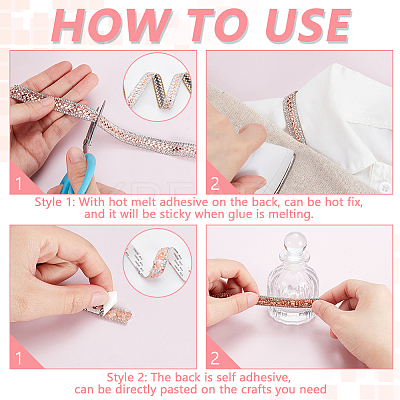 HOW TO USE

1

2

Style 1: With hot melt adhesive on the back, can be hot fix, and it will be sticky when glue is melting.

1

2

Style 2: The back is self adhesive, can be directly pasted on the crafts you need