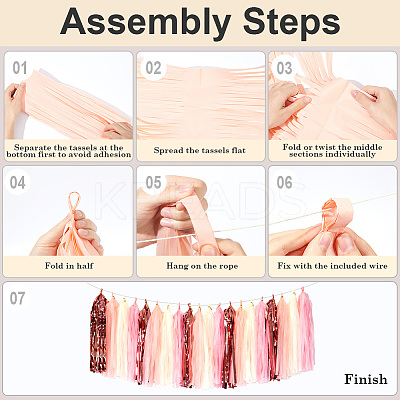 Assembly Steps

01

Separate the tassels at the bottom first to avoid adhesion

02

Spread the tassels flat

03

Fold or twist the middle sections individually

04

Fold in half

05

Hang on the rope

06

Fix with the included wire

07

Finish

KBEADS