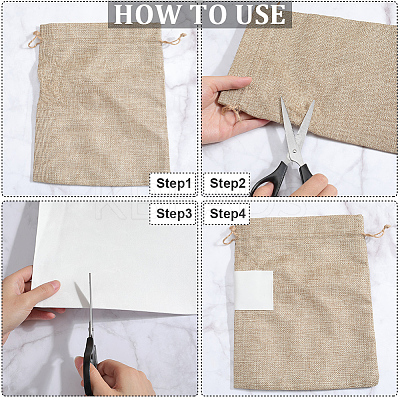 HOW TO USE

Step1

Step2

Step3

Step4