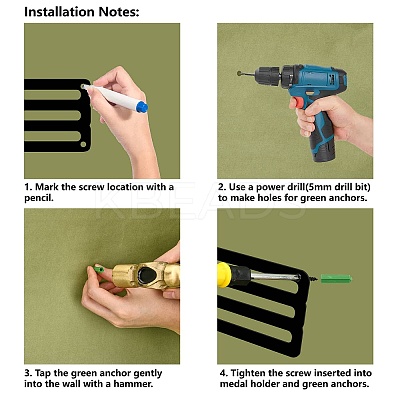 Installation Notes:

1. Mark the screw location with a pencil.

2. Use a power drill(5mm drill bit) to make holes for green anchors.

KBEADS

3. Tap the green anchor gently into the wall with a hammer.

4. Tighten the screw inserted into medal holder and green anchors.