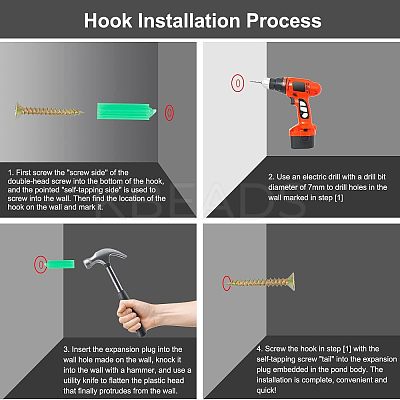 Hook Installation Process

1. First screw the "screw side" of the double-head screw into the bottom of the hook, and the pointed "self-tapping side" is used to screw into the wall. Then find the location of the hook on the wall and mark it.

2. Use an electric drill with a drill bit diameter of 7mm to drill holes in the wall marked in step [1]

KBEADS

3. Insert the expansion plug into the wall hole made on the wall, knock it into the wall with a hammer, and use a utility knife to flatten the plastic head that finally protrudes from the wall.

4. Screw the hook in step [1] with the self-tapping screw "tail" into the expansion plug embedded in the pond body. The installation is complete, convenient and quick!