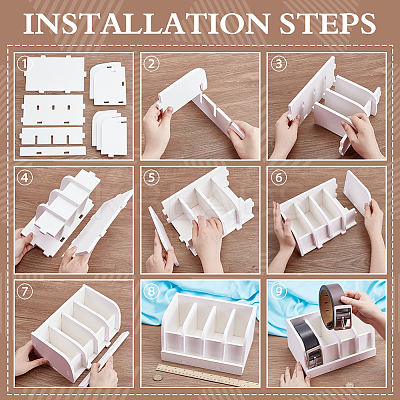 INSTALLATION STEPS

①

②

③

④

⑤

⑥

⑦

⑧

⑨