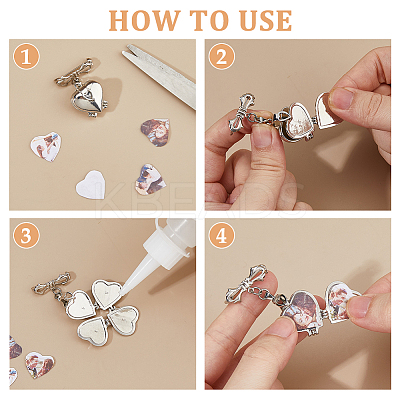 HOW TO USE

1

2

KBEADS

3

4