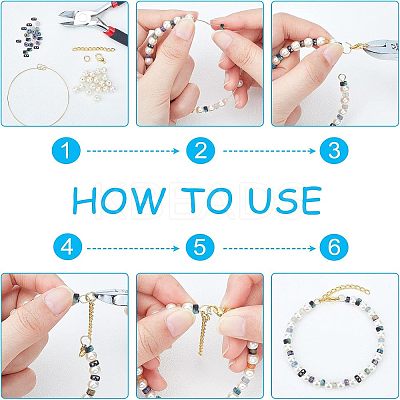 1
2
3
HOW TO USE
4
5
6