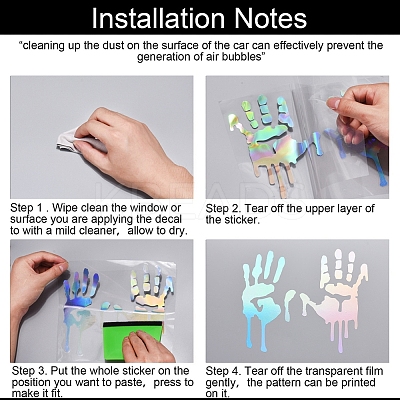 Installation Notes

"cleaning up the dust on the surface of the car can effectively prevent the generation of air bubbles"

Step 1 . Wipe clean the window or surface you are applying the decal to with a mild cleaner, allow to dry.

Step 2. Tear off the upper layer of the sticker.

Step 3. Put the whole sticker on the position you want to paste, press to make it fit.

Step 4. Tear off the transparent film gently, the pattern can be printed on it.