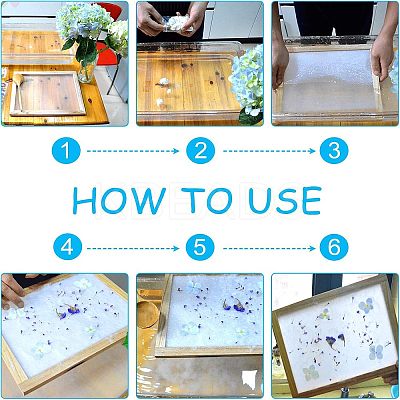 1
2
3
HOW TO USE
4
5
6