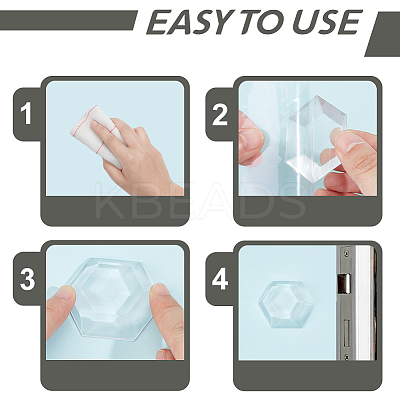 EASY TO USE

1

2

KBEADS

3

4