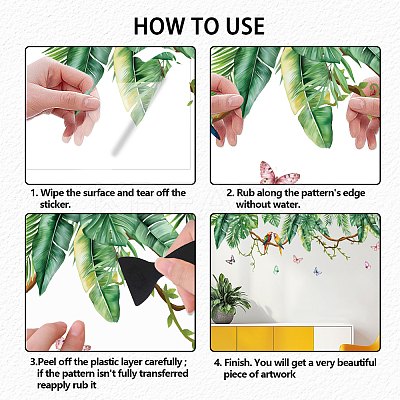 HOW TO USE

1. Wipe the surface and tear off the sticker.

2. Rub along the pattern's edge without water.

3.Peel off the plastic layer carefully ; if the pattern isn't fully transferred reapply rub it

4. Finish. You will get a very beautiful piece of artwork