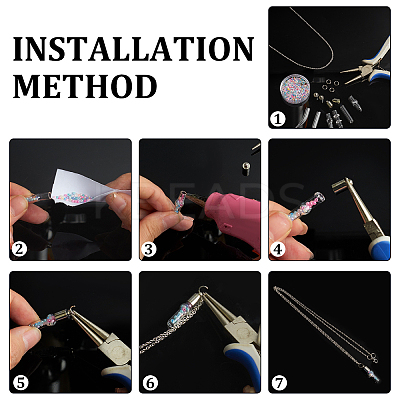 INSTALLATION METHOD

1

2

3

4

5

6

7