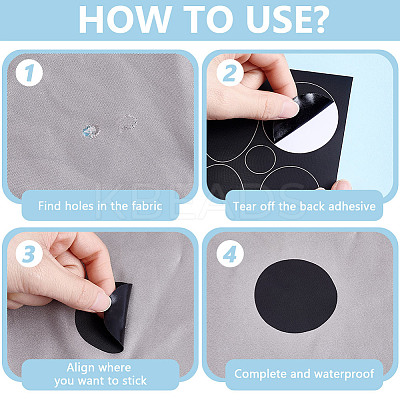 HOW TO USE?

1

Find holes in the fabric

2

Tear off the back adhesive

KBEADS

3

Align where you want to stick

4

Complete and waterproof