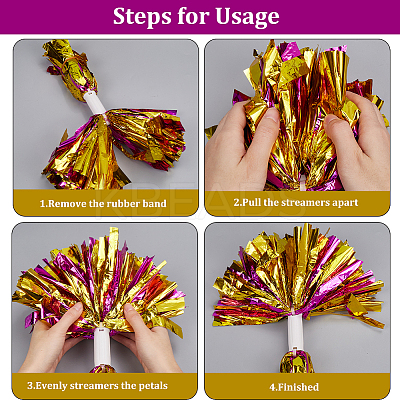 Steps for Usage

1.Remove the rubber band

2.Pull the streamers apart

KBEADS

3.Evenly streamers the petals

4.Finished