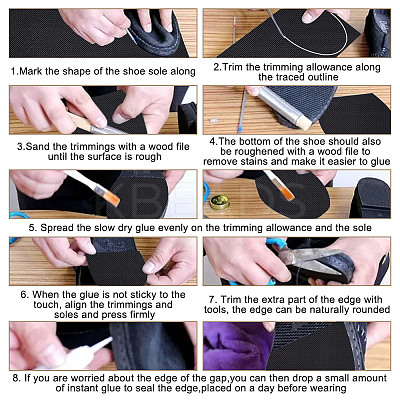 1.Mark the shape of the shoe sole along

2.Trim the trimming allowance along the traced outline

3.Sand the trimmings with a wood file until the surface is rough

4.The bottom of the shoe should also be roughened with a wood file to remove stains and make it easier to glue

KBEADS

5. Spread the slow dry glue evenly on the trimming allowance and the sole

6. When the glue is not sticky to the touch, align the trimmings and soles and press firmly

7. Trim the extra part of the edge with tools, the edge can be naturally rounded

8. If you are worried about the edge of the gap,you can then drop a small amount of instant glue to seal the edge,placed on a day before wearing