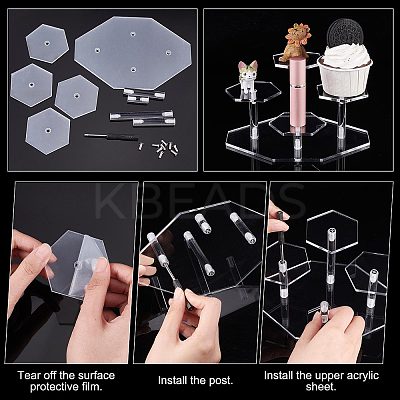 KBEADS

Tear off the surface protective film.

Install the post.

Install the upper acrylic sheet.