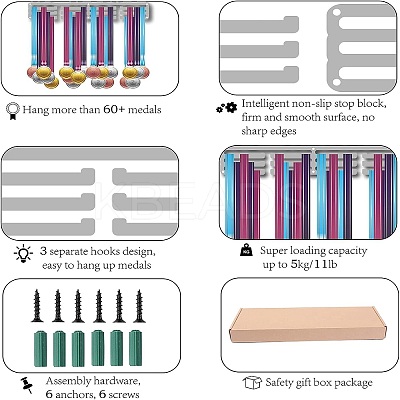 Hang more than 60+ medals

Intelligent non-slip stop block, firm and smooth surface, no sharp edges

KBEADS

3 separate hooks design, easy to hang up medals

Super loading capacity up to 5kg/11lb

Assembly hardware, 6 anchors, 6 screws

Safety gift box package