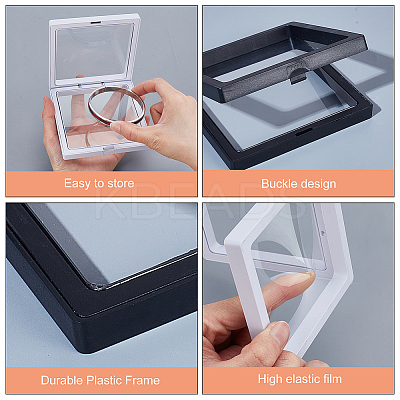 Easy to store

Buckle design

KBEADS

Durable Plastic Frame

High elastic film