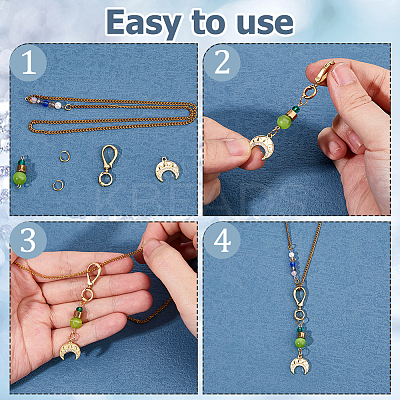 Easy to use

1

2

3

4