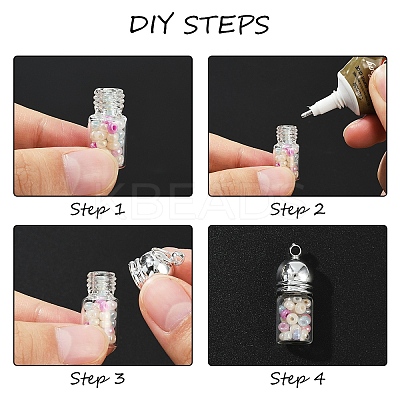 DIY STEPS

Step 1

Step 2

KBEADS

Step 3

Step 4