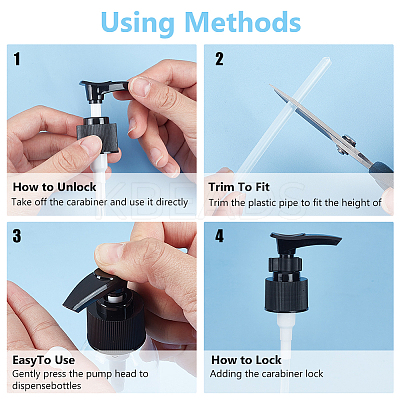 Using Methods

1

How to Unlock

Take off the carabiner and use it directly

2

Trim To Fit

Trim the plastic pipe to fit the height of

3

EasyTo Use

Gently press the pump head to dispensebottles

4

How to Lock

Adding the carabiner lock

KBEADS