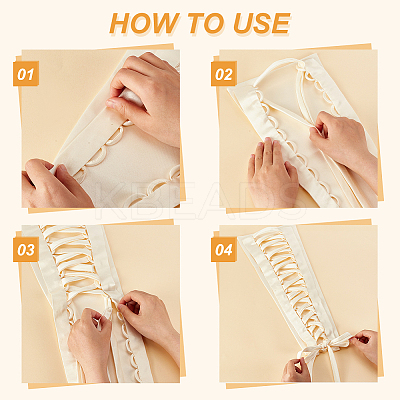 HOW TO USE

01

02

KBEADS

03

04