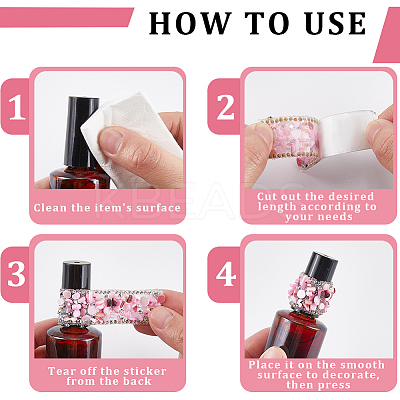 HOW TO USE

1
Clean the item's surface

2
Cut out the desired length according to your needs

3
Tear off the sticker from the back

4
Place it on the smooth surface to decorate, then press

KBEADS