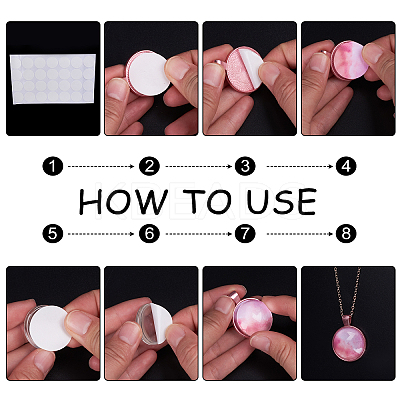 1
2
3
4
HOW TO USE
KBEADS
5
6
7
8